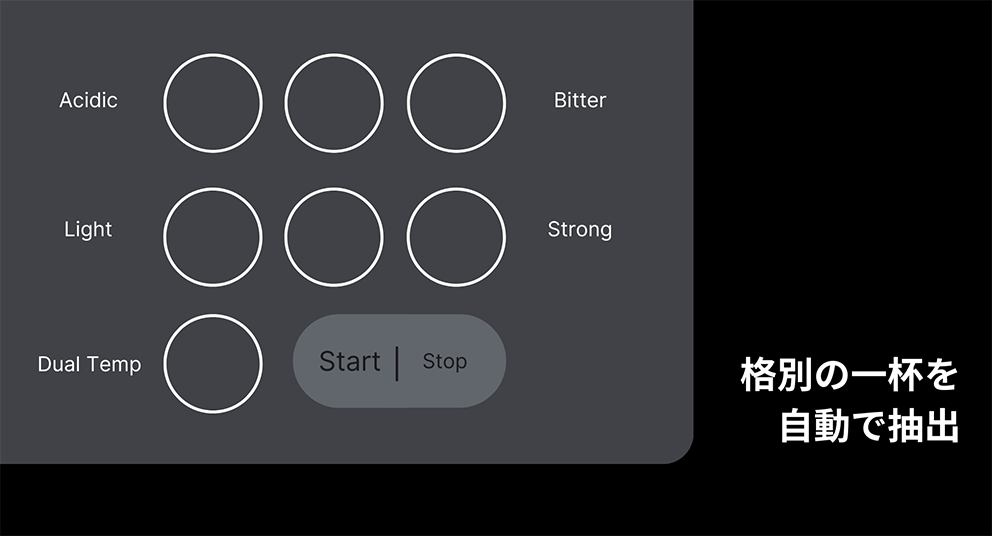 Acidic
Bitter
Light
Strong
Dual Temp
Start | Stop

格別の一杯を
自動で抽出